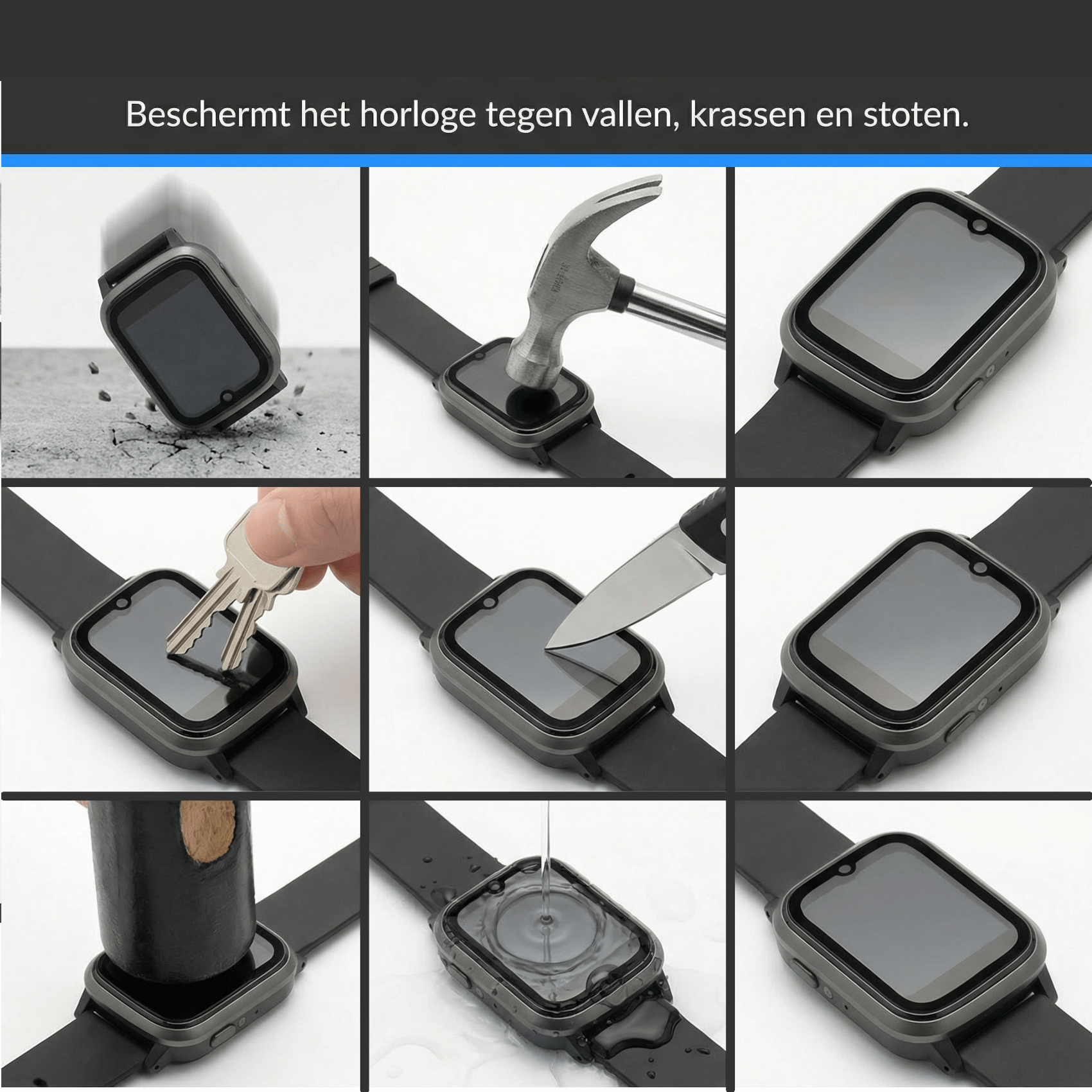 Beschermt het horloge tegen vallen, krassen en stoten.